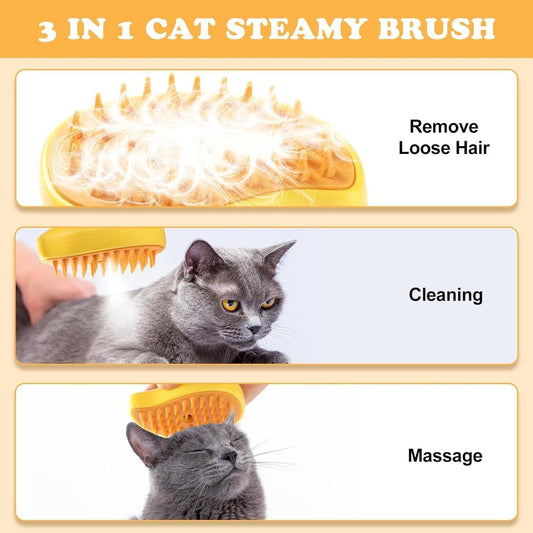 3 IN 1 CAT STEAMY BRUSH

Remove Loose Hair

Cleaning

Massage